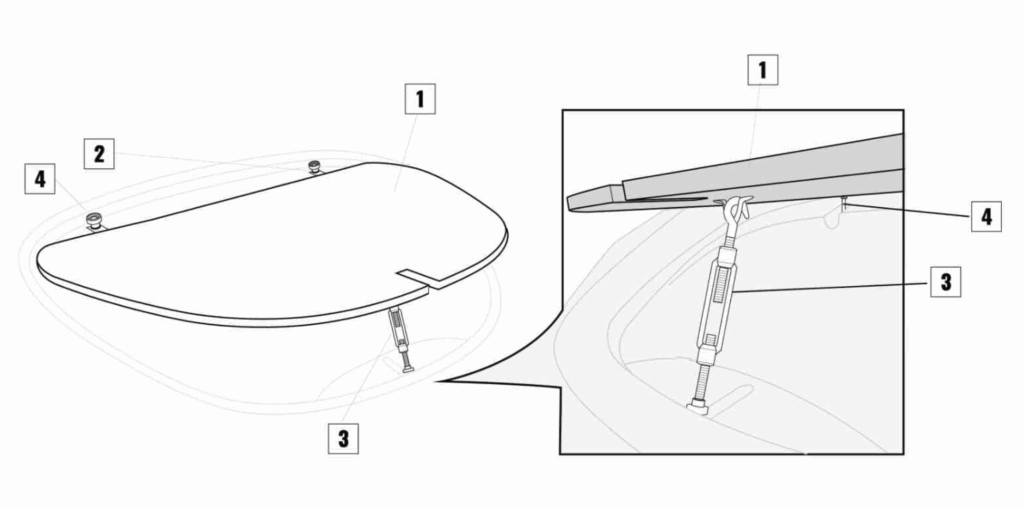 1
2
4
3
1
4
3